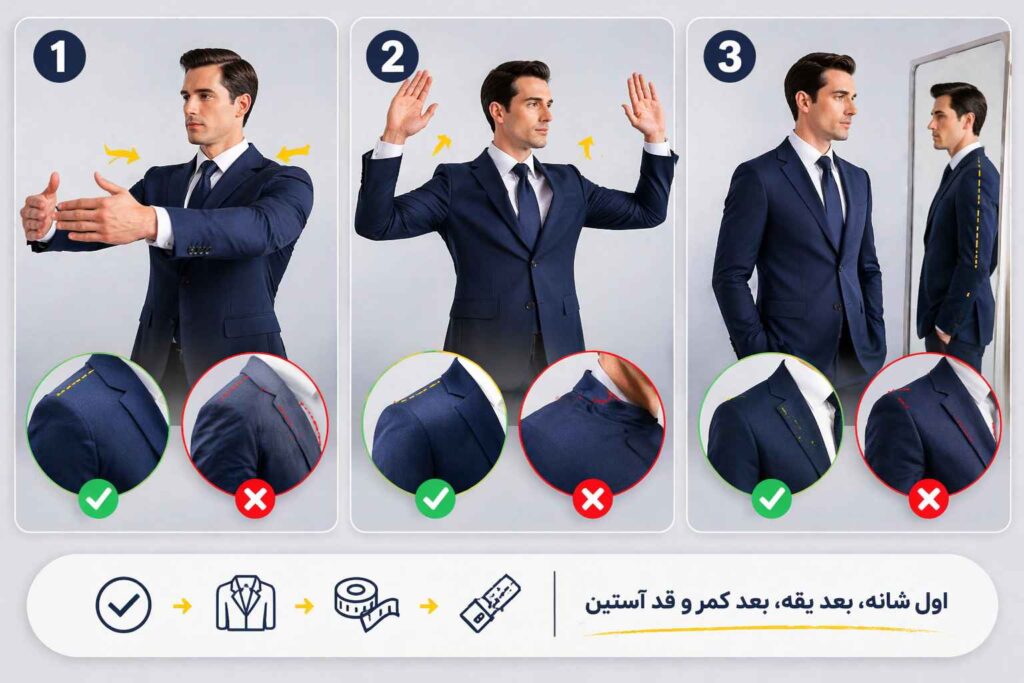 1

2

3

اول شانه، بعد یقه، بعد کمر و قد آستین